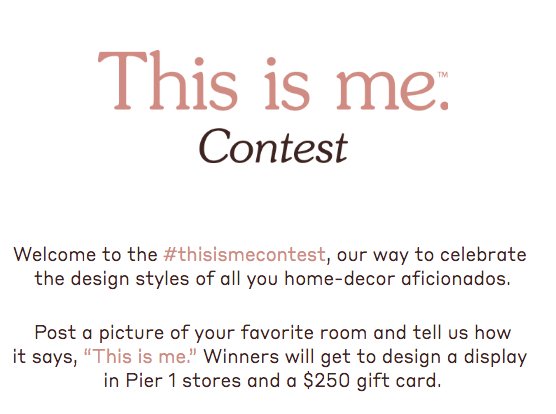 This is me.™

Contest

Welcome to the #thisismecontest, our way to celebrate the design styles of all you home-decor aficionados.

Post a picture of your favorite room and tell us how it says, "This is me." Winners will get to design a display in Pier 1 stores and a $250 gift card.